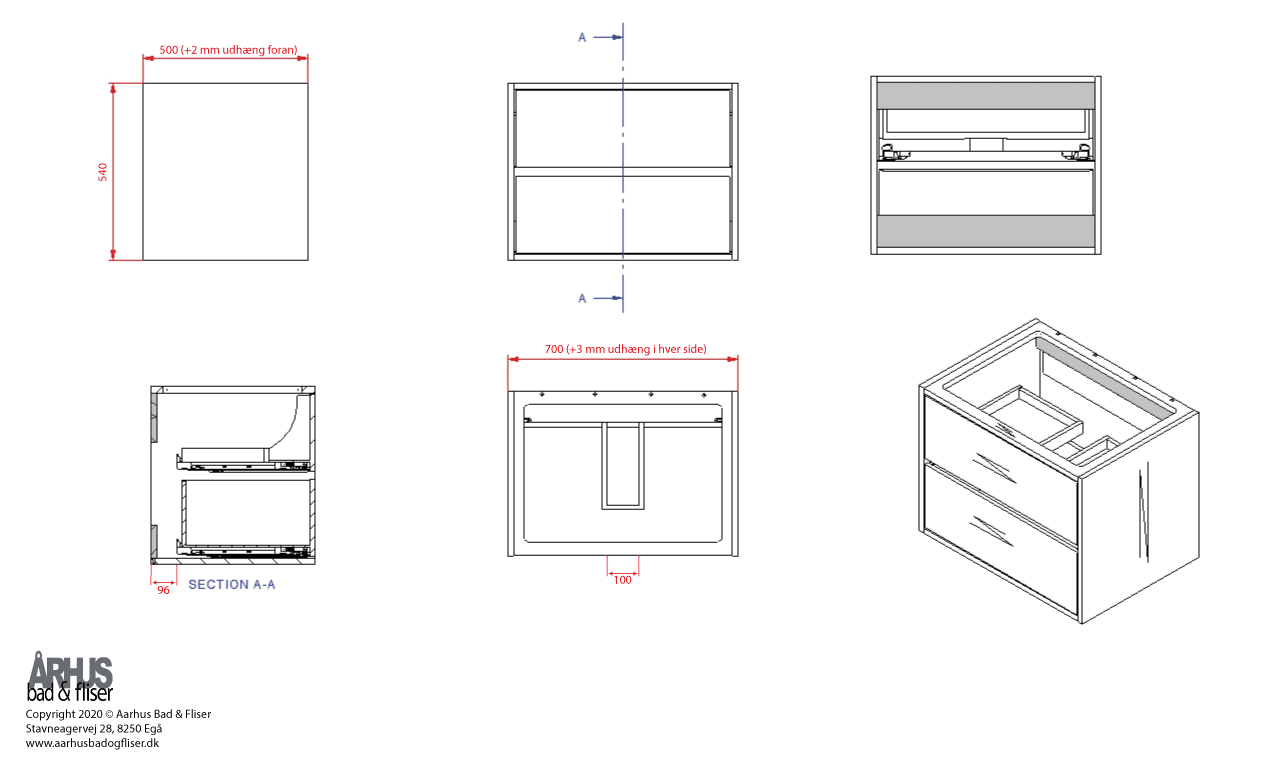 500 (+2 mm udhæng foran)

540

A

A

700 (+3 mm udhæng i hver side)

100

96

SECTION A-A

ÅRHUS
bad & fliser
Copyright 2020 © Aarhus Bad & Fliser
Stavneagervej 28, 8250 Egå
www.aarhusbadogfliser.dk