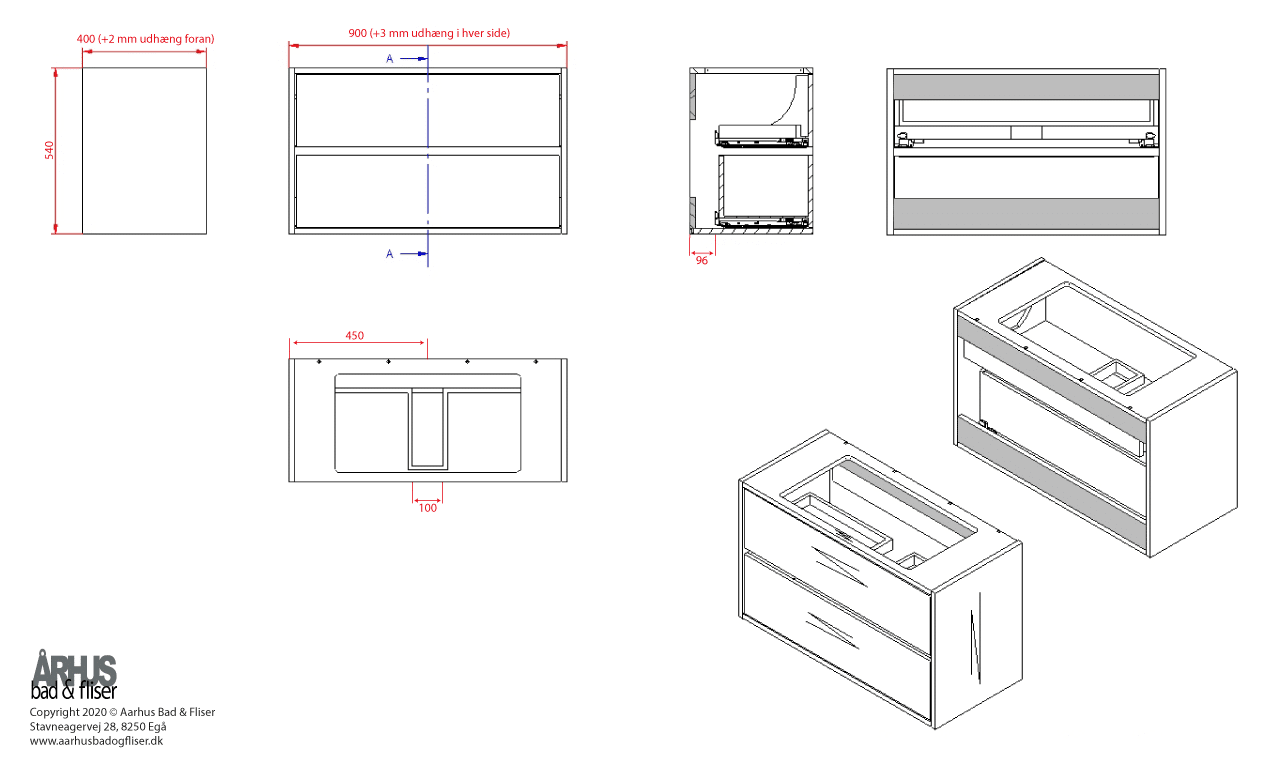 400 (+2 mm udhæng foran)

540

900 (+3 mm udhæng i hver side)

A

A

96

450

100

ÅRHUS
bad & fliser

Copyright 2020 © Aarhus Bad & Fliser
Stavneagervej 28, 8250 Egå
www.aarhusbadogfliser.dk