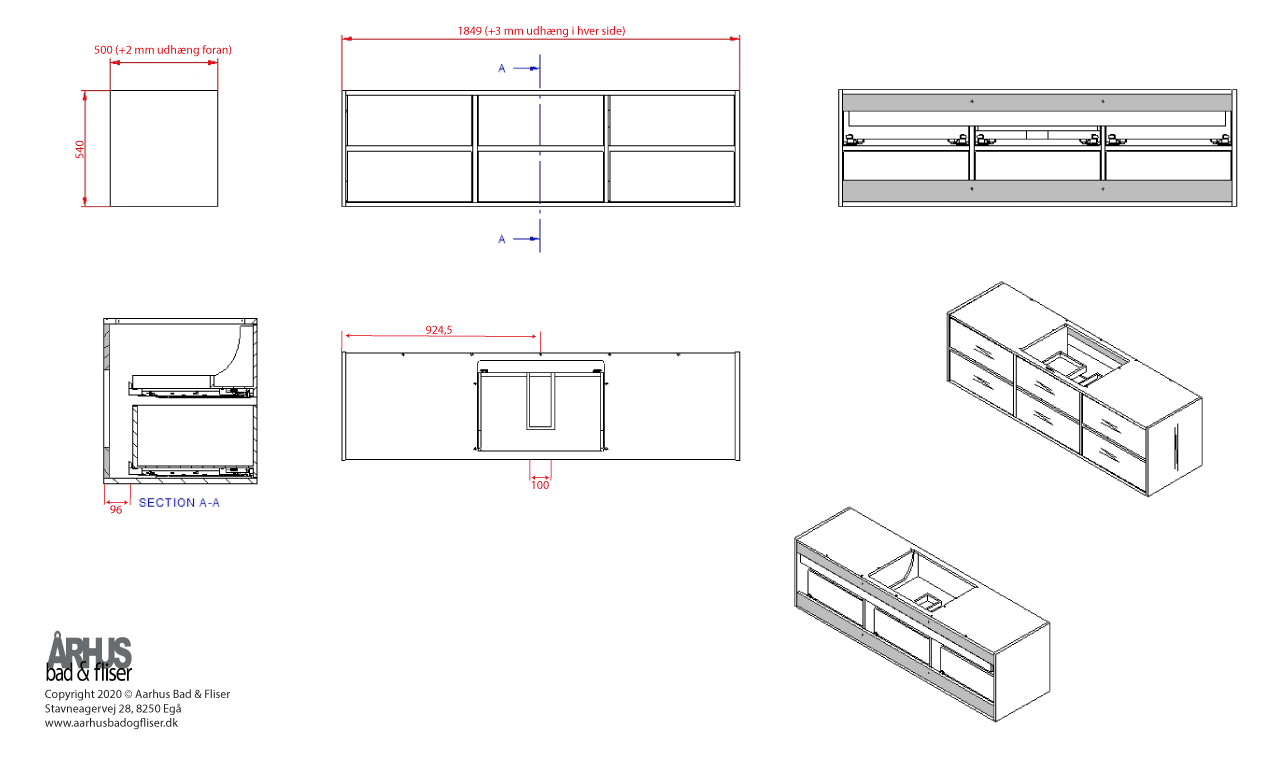 500 (+2 mm udhæng foran)

540

1849 (+3 mm udhæng i hver side)

A

A

924,5

100

96

SECTION A-A

ÅRHUS
bad & fliser

Copyright 2020 © Aarhus Bad & Fliser
Stavneagervej 28, 8250 Egå
www.aarhusbadogfliser.dk