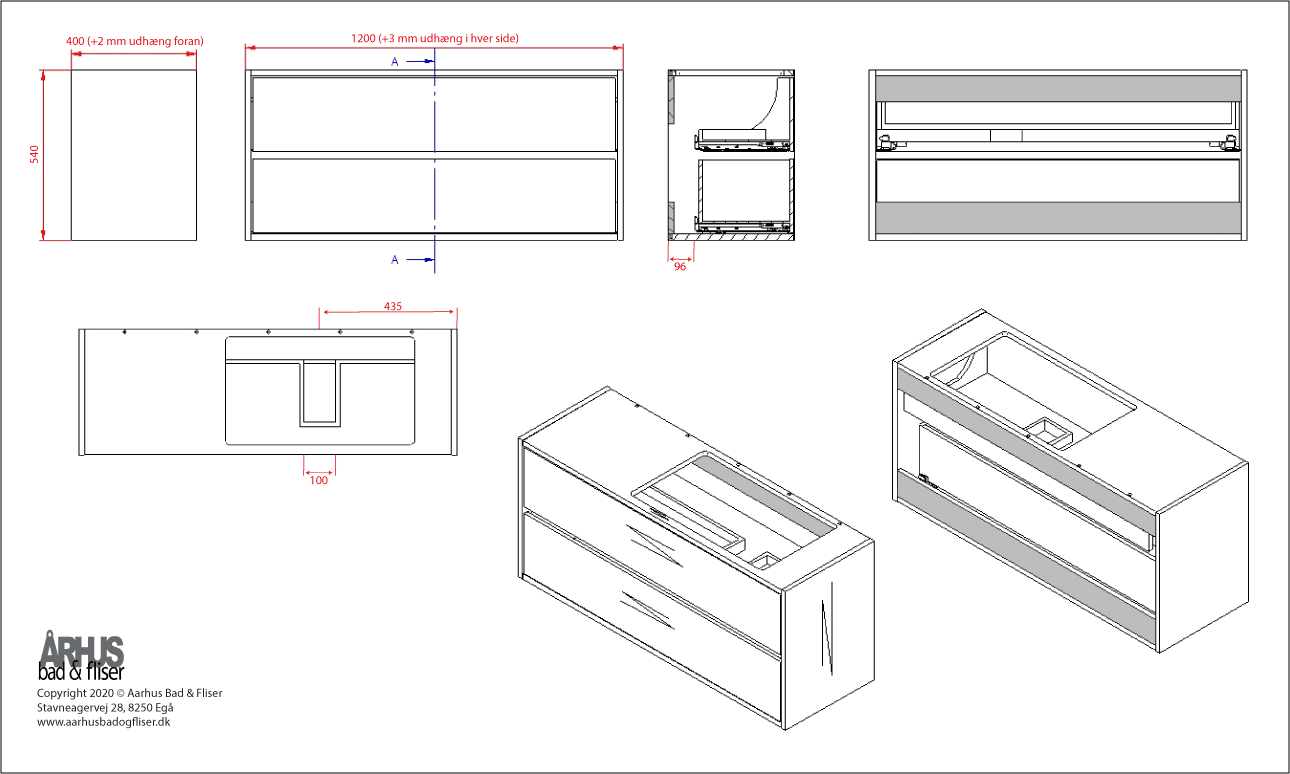 400 (+2 mm udhæng foran)

540

1200 (+3 mm udhæng i hver side)

A

A

96

435

100

ÅRHUS
bad & fliser

Copyright 2020 © Aarhus Bad & Fliser
Stavneagervej 28, 8250 Egå
www.aarhusbadogfliser.dk