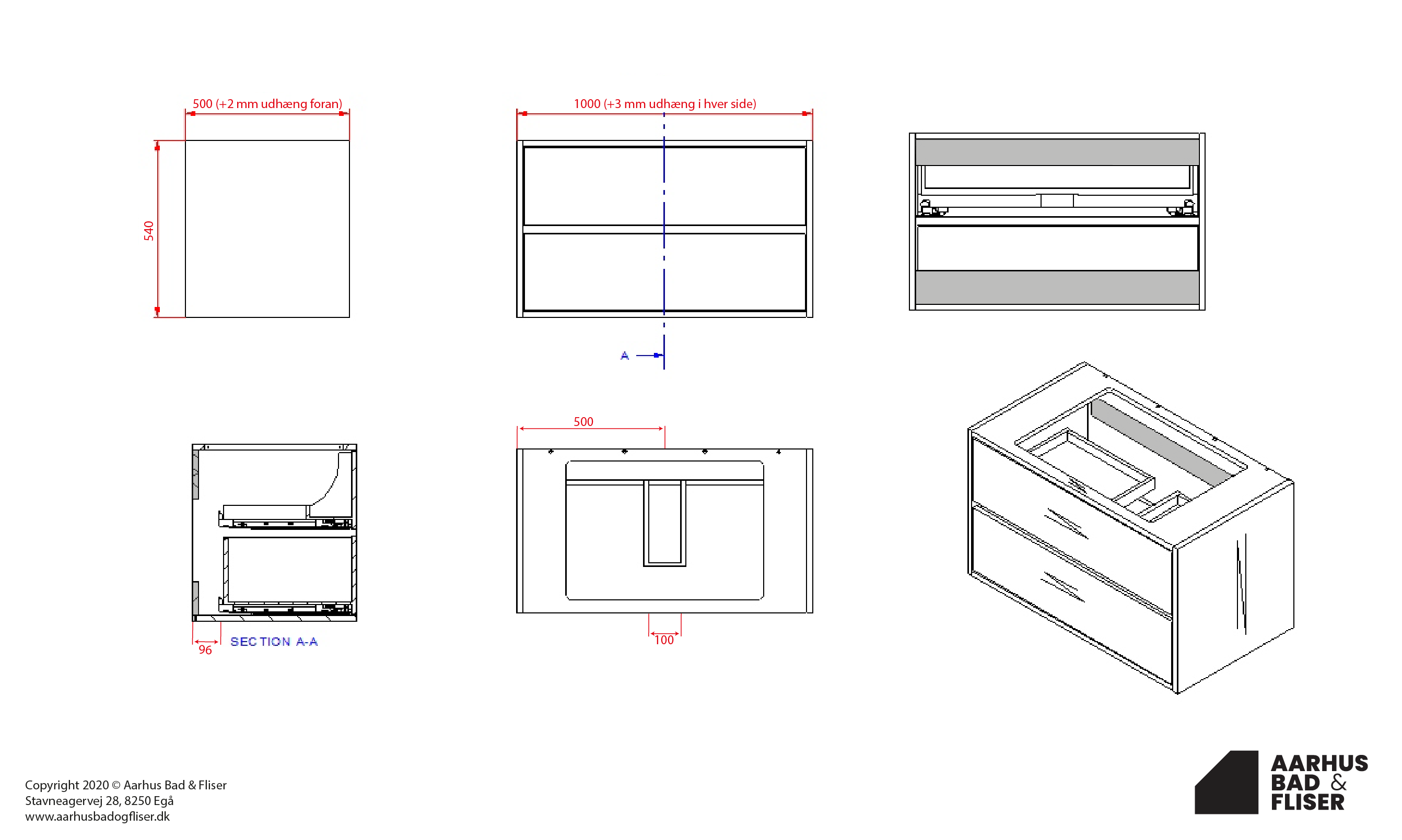 500 (+2 mm udhæng foran)

540

1000 (+3 mm udhæng i hver side)

A

500

100

96

SECTION A-A

Copyright 2020 © Aarhus Bad & Fliser
Stavneagervej 28, 8250 Egå
www.aarhusbadogfliser.dk

AARHUS
BAD &
FLISER