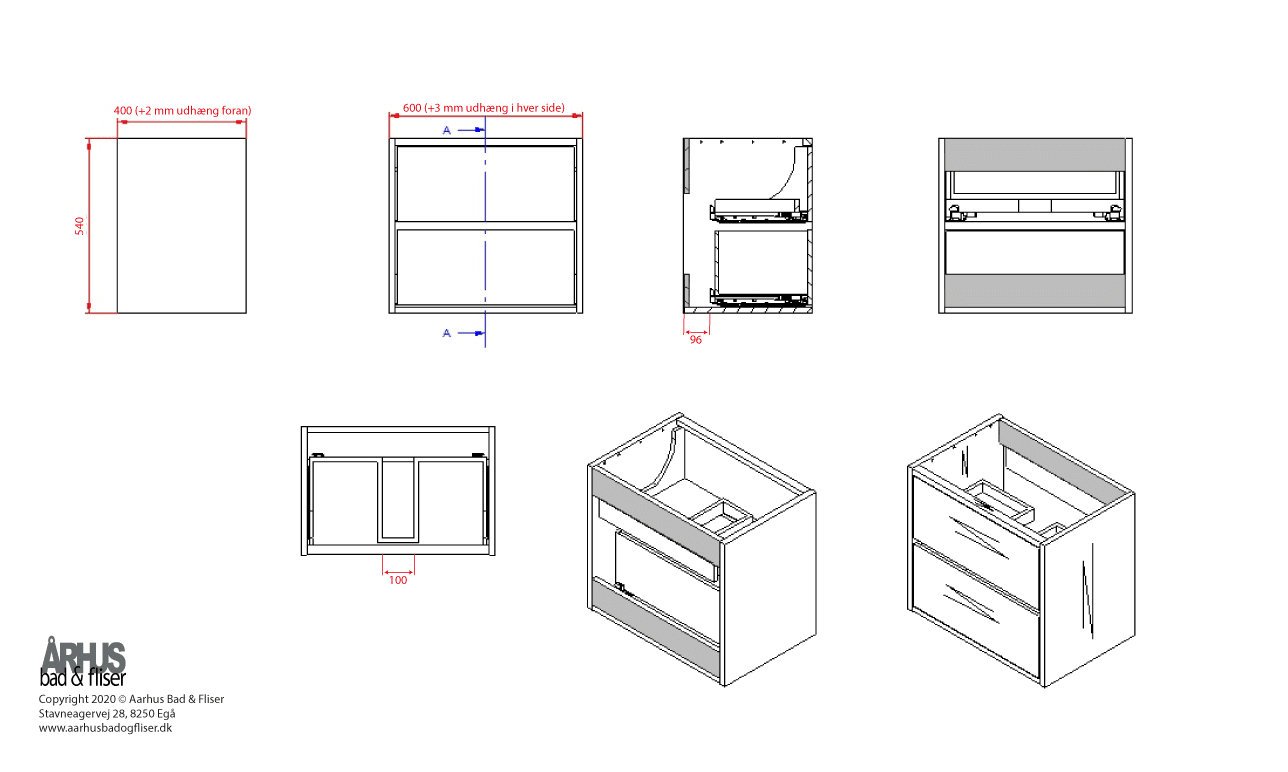 400 (+2 mm udhæng foran)

540

600 (+3 mm udhæng i hver side)

A

A

96

100

ÅRHUS
bad & fliser
Copyright 2020 © Aarhus Bad & Fliser
Stavneagervej 28, 8250 Egå
www.aarhusbadogfliser.dk