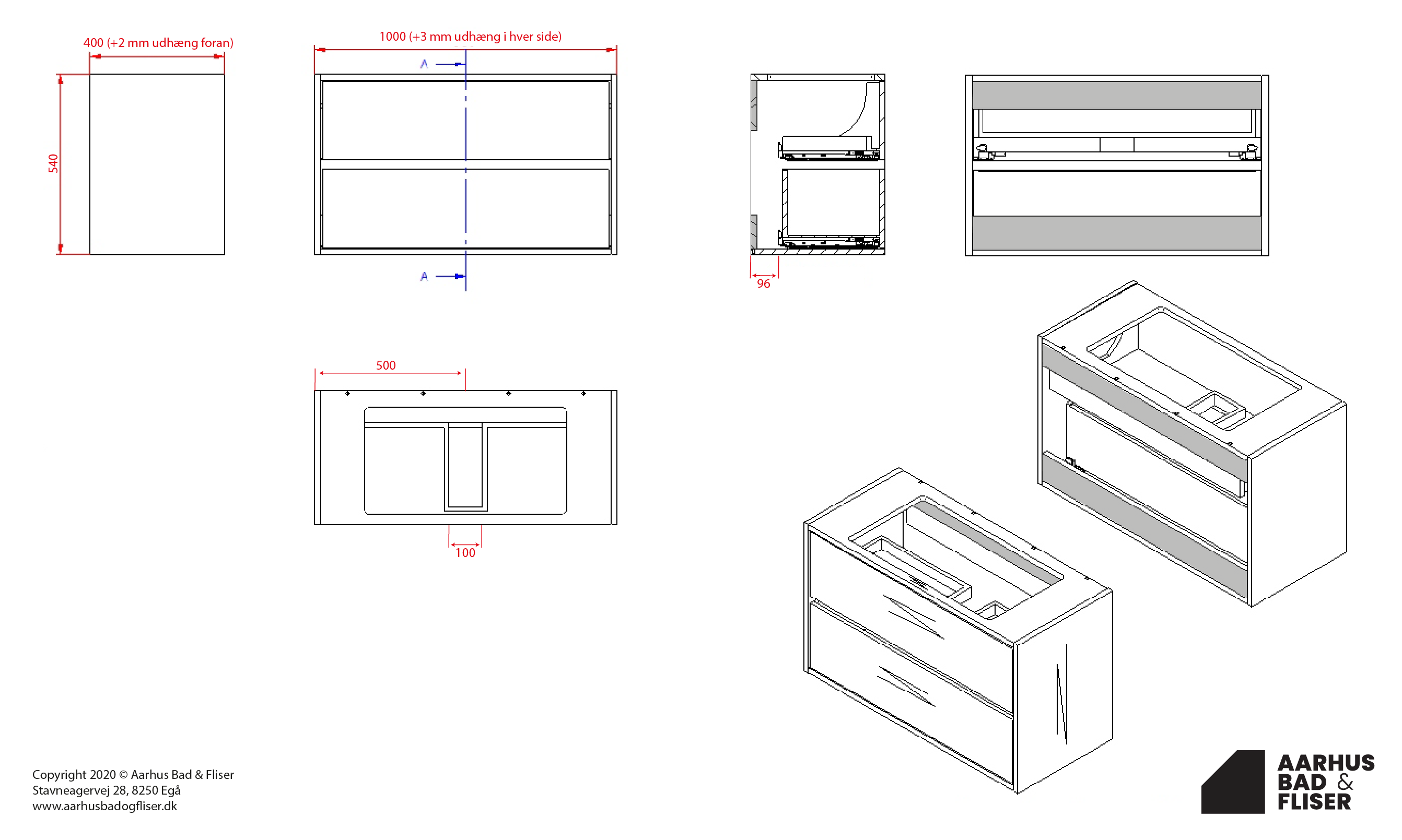 400 (+2 mm udhæng foran)

540

1000 (+3 mm udhæng i hver side)

A

A

96

500

100

Copyright 2020 © Aarhus Bad & Fliser
Stavneagervej 28, 8250 Egå
www.aarhusbadogfliser.dk

AARHUS
BAD &
FLISER